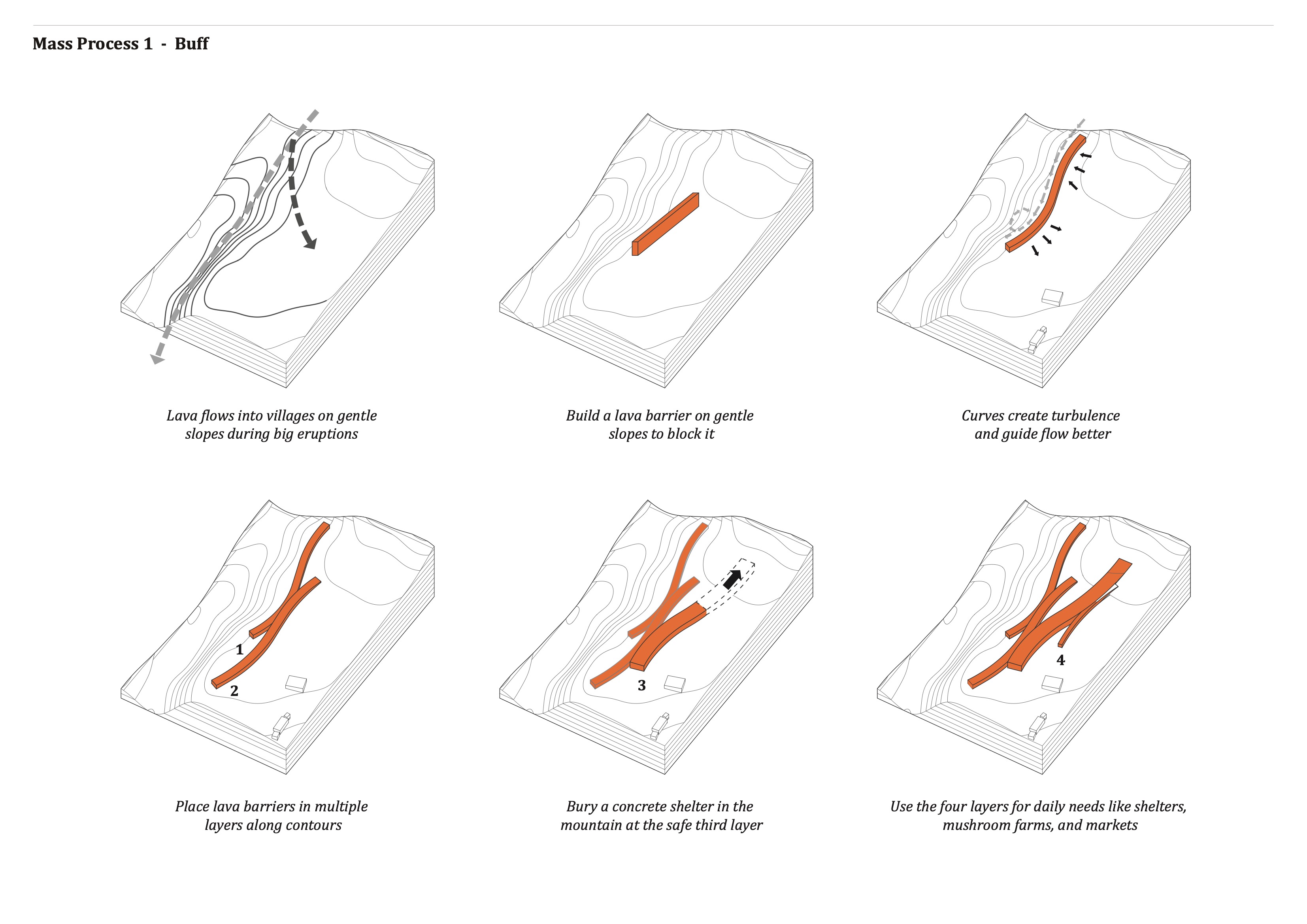 Mass Process 1 - Buff

Lava flows into villages on gentle slopes during big eruptions

Build a lava barrier on gentle slopes to block it

Curves create turbulence and guide flow better

1

2

Place lava barriers in multiple layers along contours

3

Bury a concrete shelter in the mountain at the safe third layer

4

Use the four layers for daily needs like shelters, mushroom farms, and markets